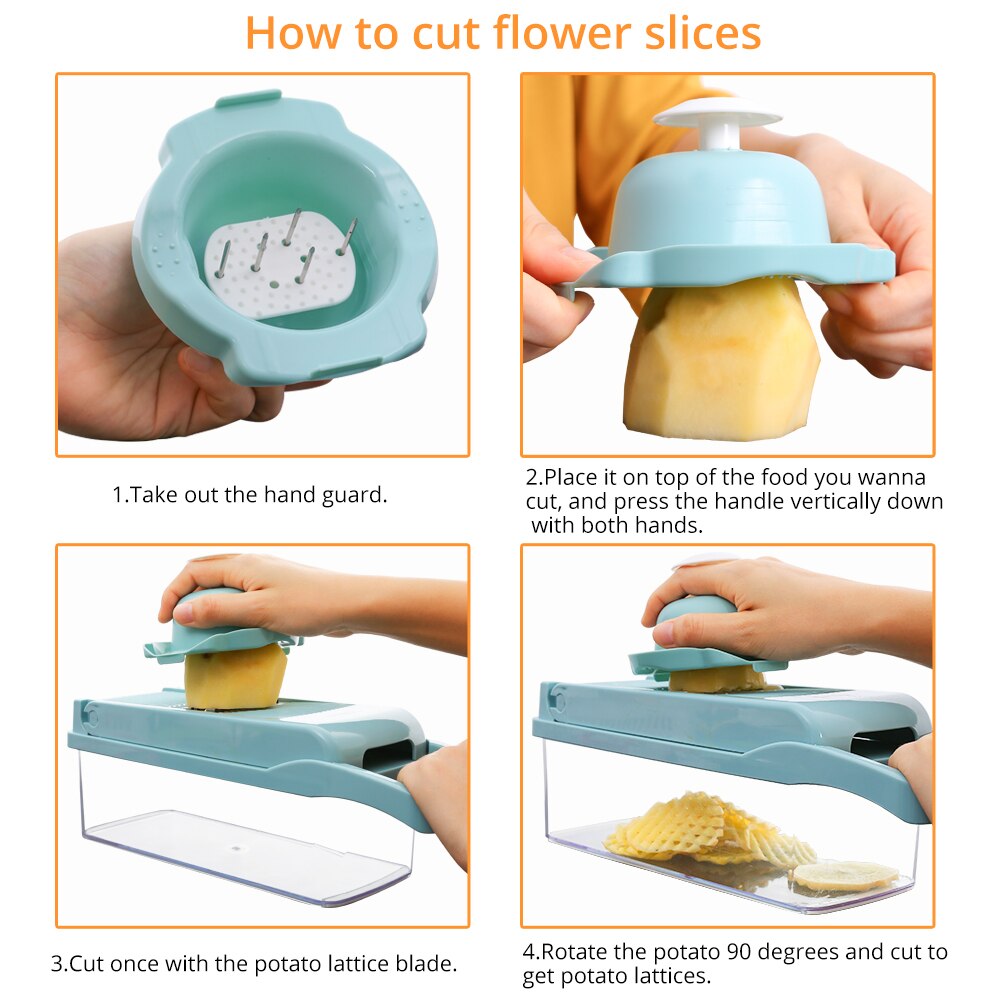 How to cut flower slices

1.Take out the hand guard.

2.Place it on top of the food you wanna cut, and press the handle vertically down with both hands.

3.Cut once with the potato lattice blade.

4.Rotate the potato 90 degrees and cut to get potato lattices.