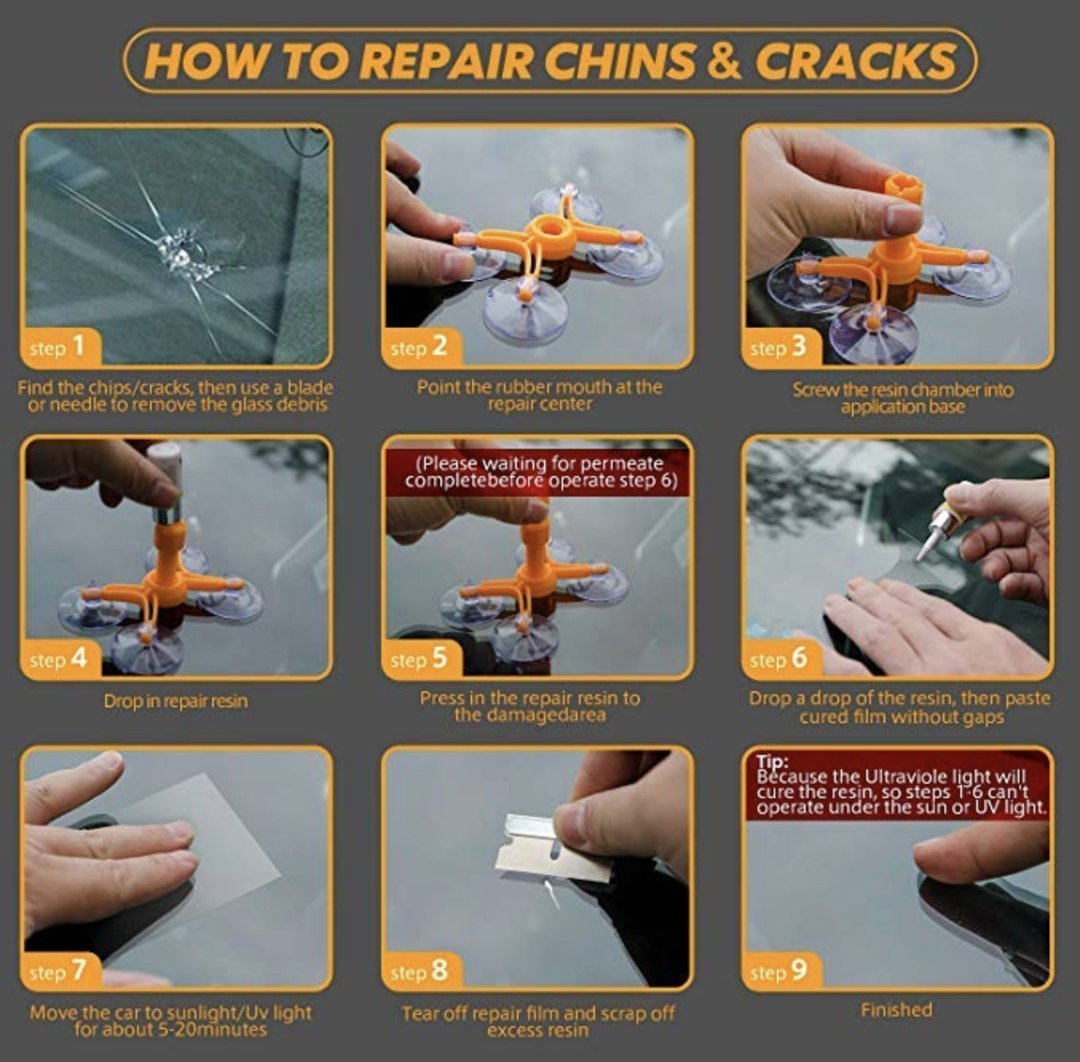 HOW TO REPAIR CHINS & CRACKS

step 1
Find the chips/cracks, then use a blade or needle to remove the glass debris

step 2
Point the rubber mouth at the repair center

step 3
Screw the resin chamber into application base

step 4
Drop in repair resin

(Please waiting for permeate completebefore operate step 6)
step 5
Press in the repair resin to the damagedarea

step 6
Drop a drop of the resin, then paste cured film without gaps

step 7
Move the car to sunlight/Uv light for about 5-20minutes

step 8
Tear off repair film and scrap off excess resin

Tip:
Because the Ultraviole light will cure the resin, so steps 1-6 can't operate under the sun or UV light.
step 9
Finished